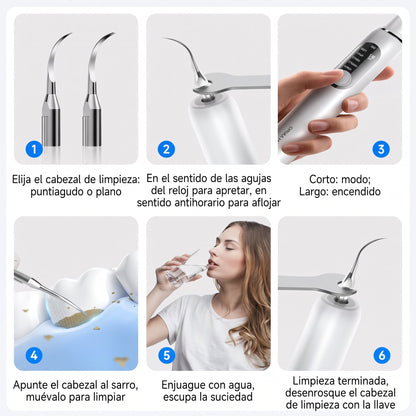 1

Elija el cabezal de limpieza: puntiagudo o plano

2

En el sentido de las agujas del reloj para apretar, en sentido antihorario para aflojar

3

Corto: modo;
Largo: encendido

4

Apunte el cabezal al sarro, muévalo para limpiar

5

Enjuague con agua, escupa la suciedad

6

Limpieza terminada, desenrosque el cabezal de limpieza con la llave